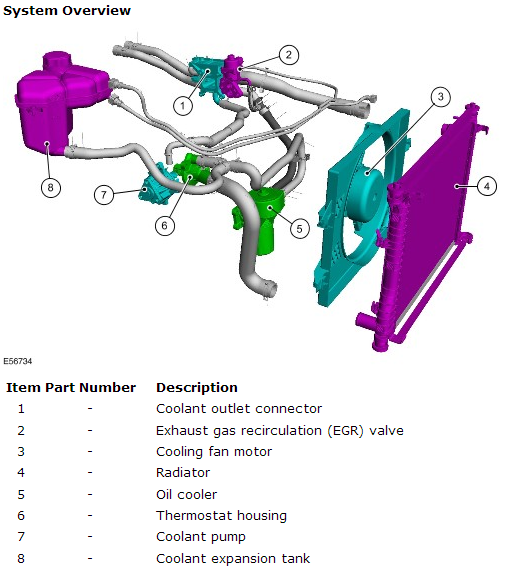 System Overview

2
1
3
4
8
7
6
5

E56734

| Item | Part Number | Description |
|---|---|---|
| 1 | - | Coolant outlet connector |
| 2 | - | Exhaust gas recirculation (EGR) valve |
| 3 | - | Cooling fan motor |
| 4 | - | Radiator |
| 5 | - | Oil cooler |
| 6 | - | Thermostat housing |
| 7 | - | Coolant pump |
| 8 | - | Coolant expansion tank |